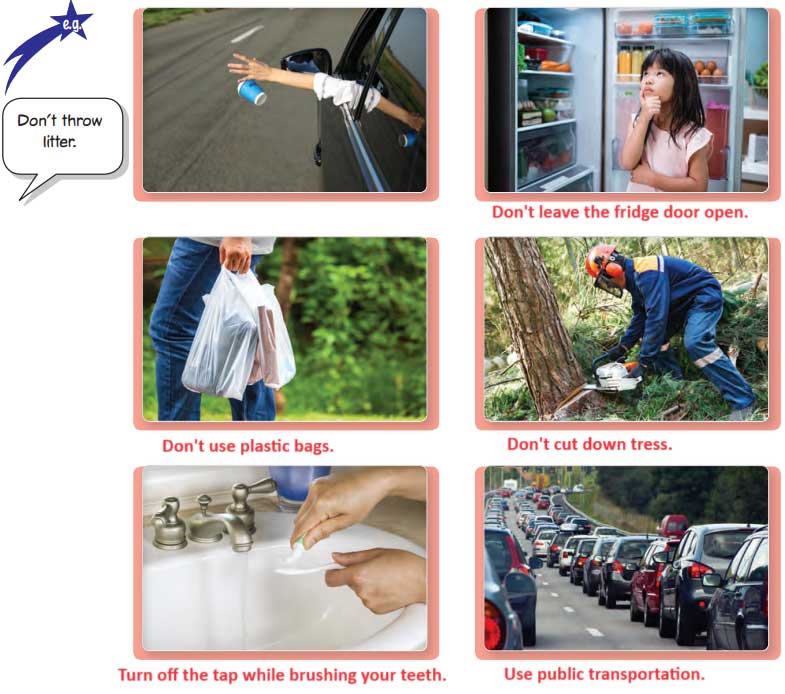 e.g.

Don't throw litter.

Don't leave the fridge door open.

Don't use plastic bags.

Don't cut down tress.

Turn off the tap while brushing your teeth.

Use public transportation.