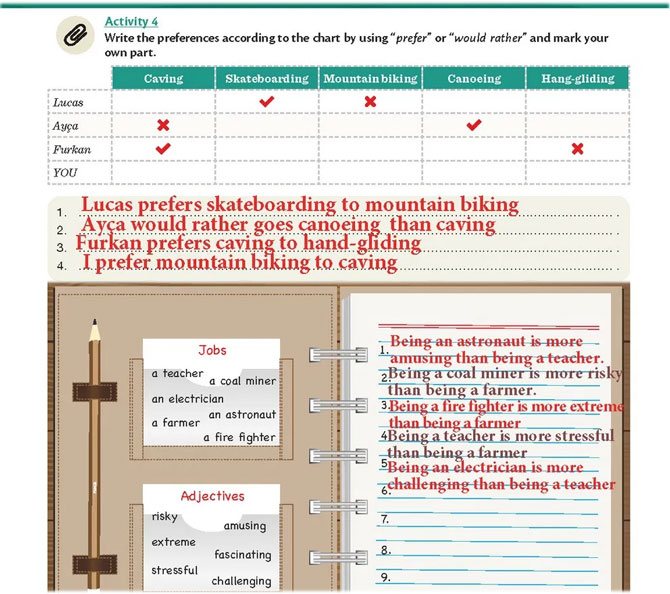 Activity 4
Write the preferences according to the chart by using "prefer" or "would rather" and mark your own part.

| | Caving | Skateboarding | Mountain biking | Canoeing | Hang-gliding |
|---|---|---|---|---|---|
| Lucas | | ✔ | ✖ | | |
| Ayça | ✖ | | | ✔ | |
| Furkan | ✔ | | | | ✖ |
| YOU | | | | | |

1. Lucas prefers skateboarding to mountain biking
2. Ayça would rather goes canoeing than caving
3. Furkan prefers caving to hand-gliding
4. I prefer mountain biking to caving

Jobs
a teacher
a coal miner
an electrician
an astronaut
a farmer
a fire fighter

Adjectives
risky
amusing
extreme
fascinating
stressful
challenging

1. Being an astronaut is more amusing than being a teacher.
2. Being a coal miner is more risky than being a farmer.
3. Being a fire fighter is more extreme than being a farmer
4. Being a teacher is more stressful than being a farmer
5. Being an electrician is more challenging than being a teacher
6.
7.
8.
9.